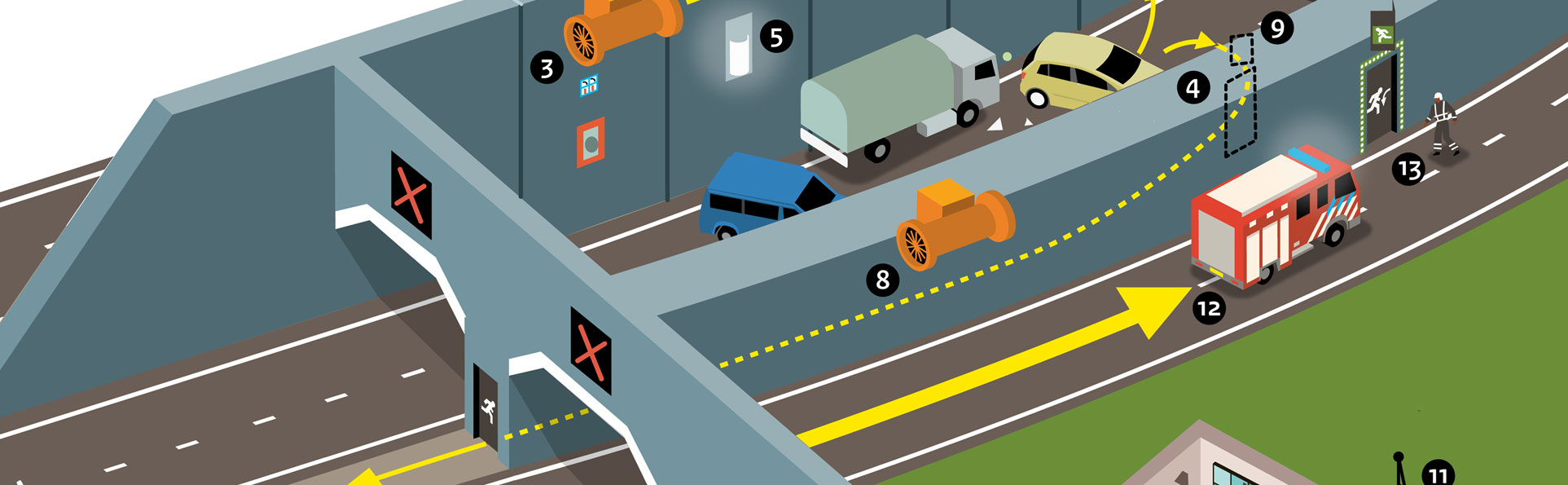 3
5
9
4
13
8
12
11