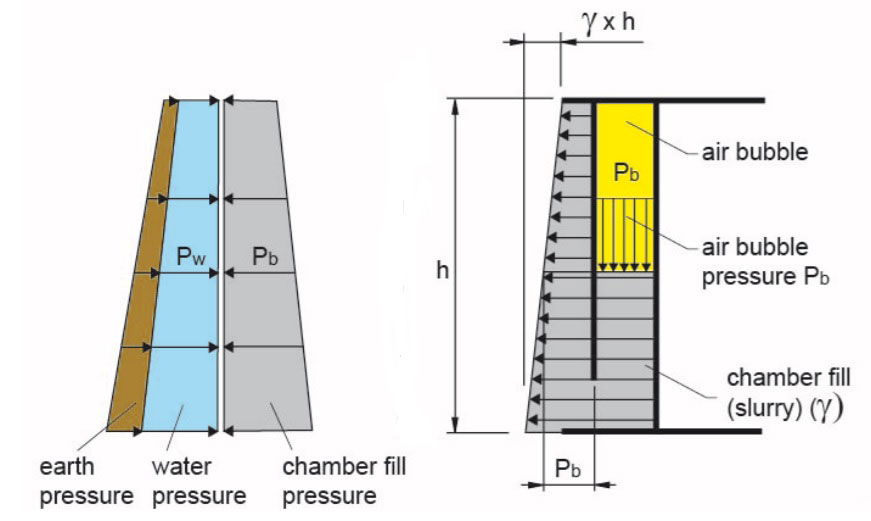 $P_w$

$P_b$

earth pressure

water pressure

chamber fill pressure

$\gamma$ x h

h

$P_b$

air bubble

air bubble pressure $P_b$

chamber fill (slurry) ($\gamma$)

$P_b$