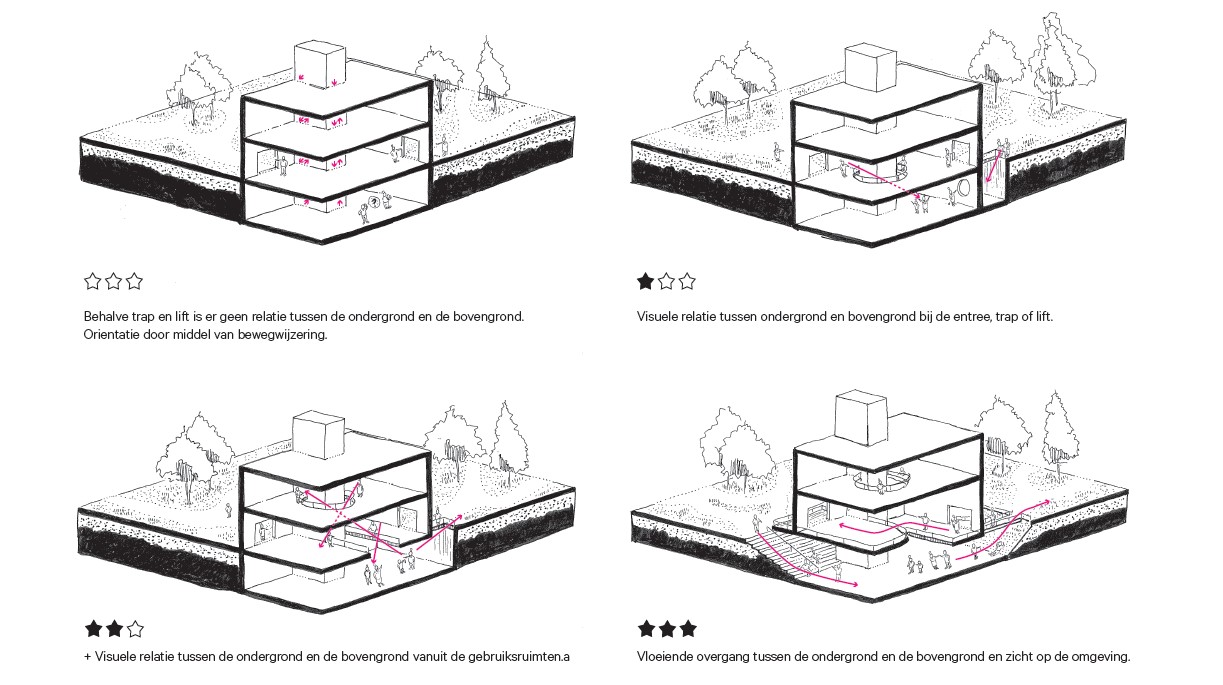 ☆☆☆

Behalve trap en lift is er geen relatie tussen de ondergrond en de bovengrond. Orientatie door middel van bewegwijzering.

★☆☆

Visuele relatie tussen ondergrond en bovengrond bij de entree, trap of lift.

★★☆

+ Visuele relatie tussen de ondergrond en de bovengrond vanuit de gebruiksruimten.a

★★★

Vloeiende overgang tussen de ondergrond en de bovengrond en zicht op de omgeving.