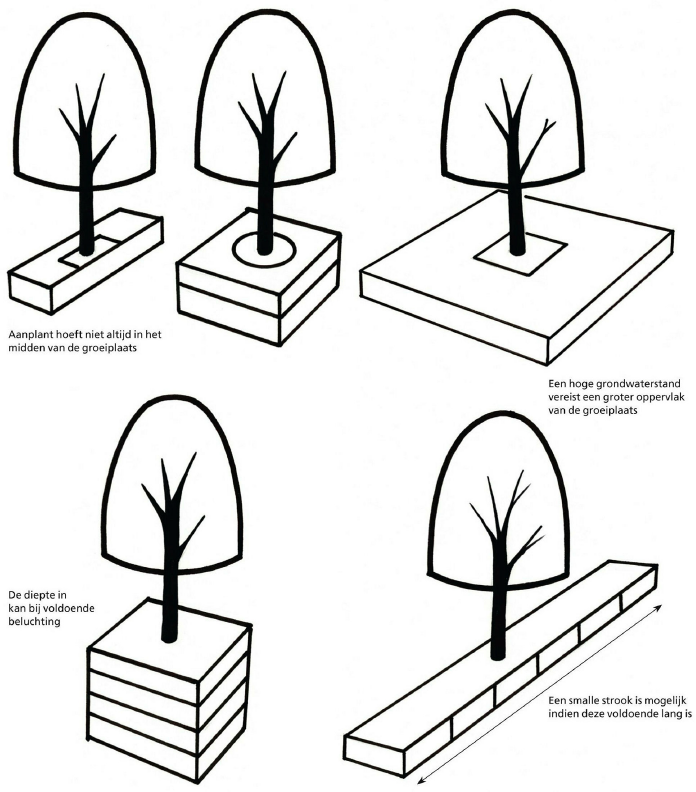 Aanplant hoeft niet altijd in het midden van de groeiplaats

Een hoge grondwaterstand vereist een groter oppervlak van de groeiplaats

De diepte in kan bij voldoende beluchting

Een smalle strook is mogelijk indien deze voldoende lang is